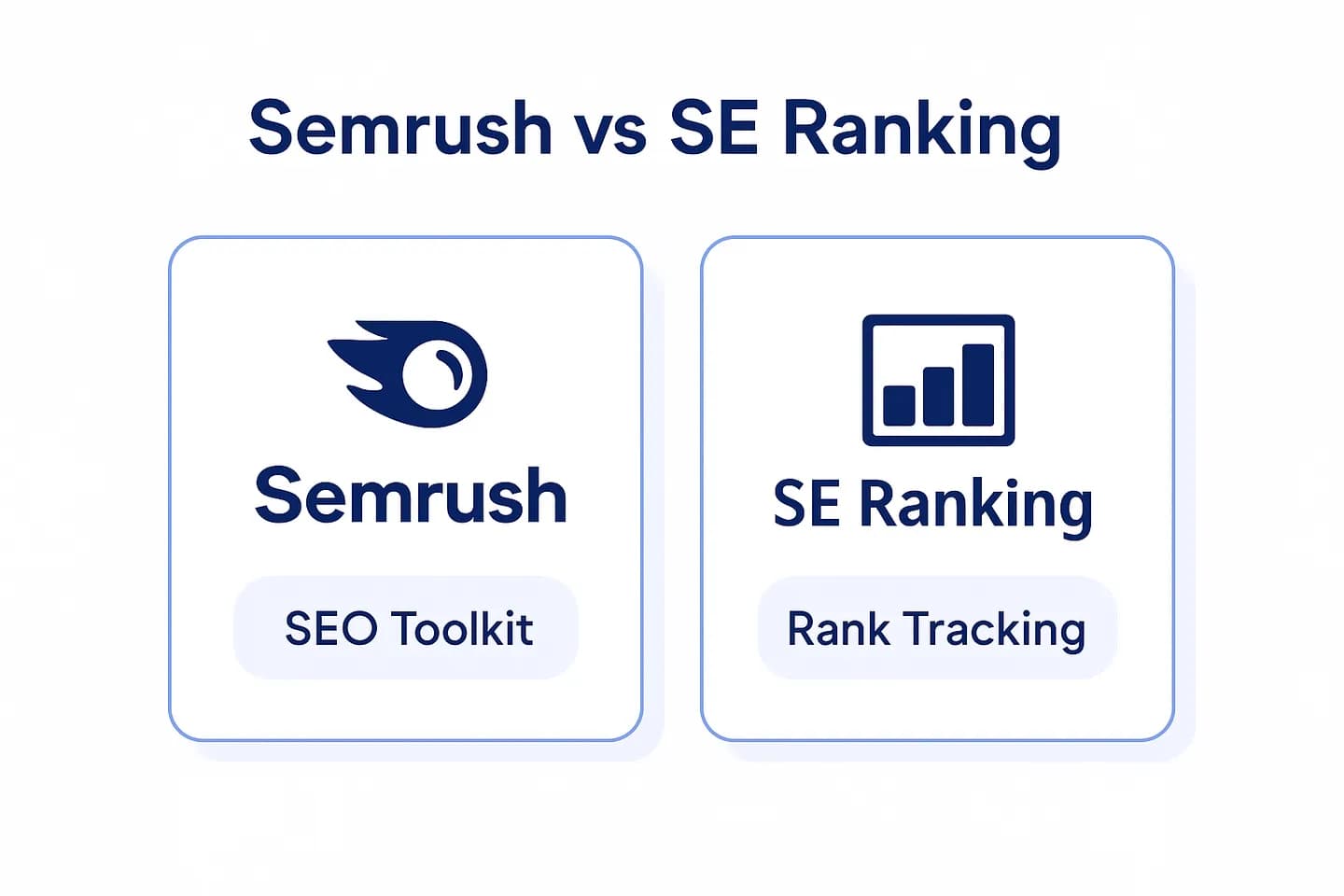 Semrush vs SE Ranking

Semrush

SEO Toolkit

SE Ranking

Rank Tracking