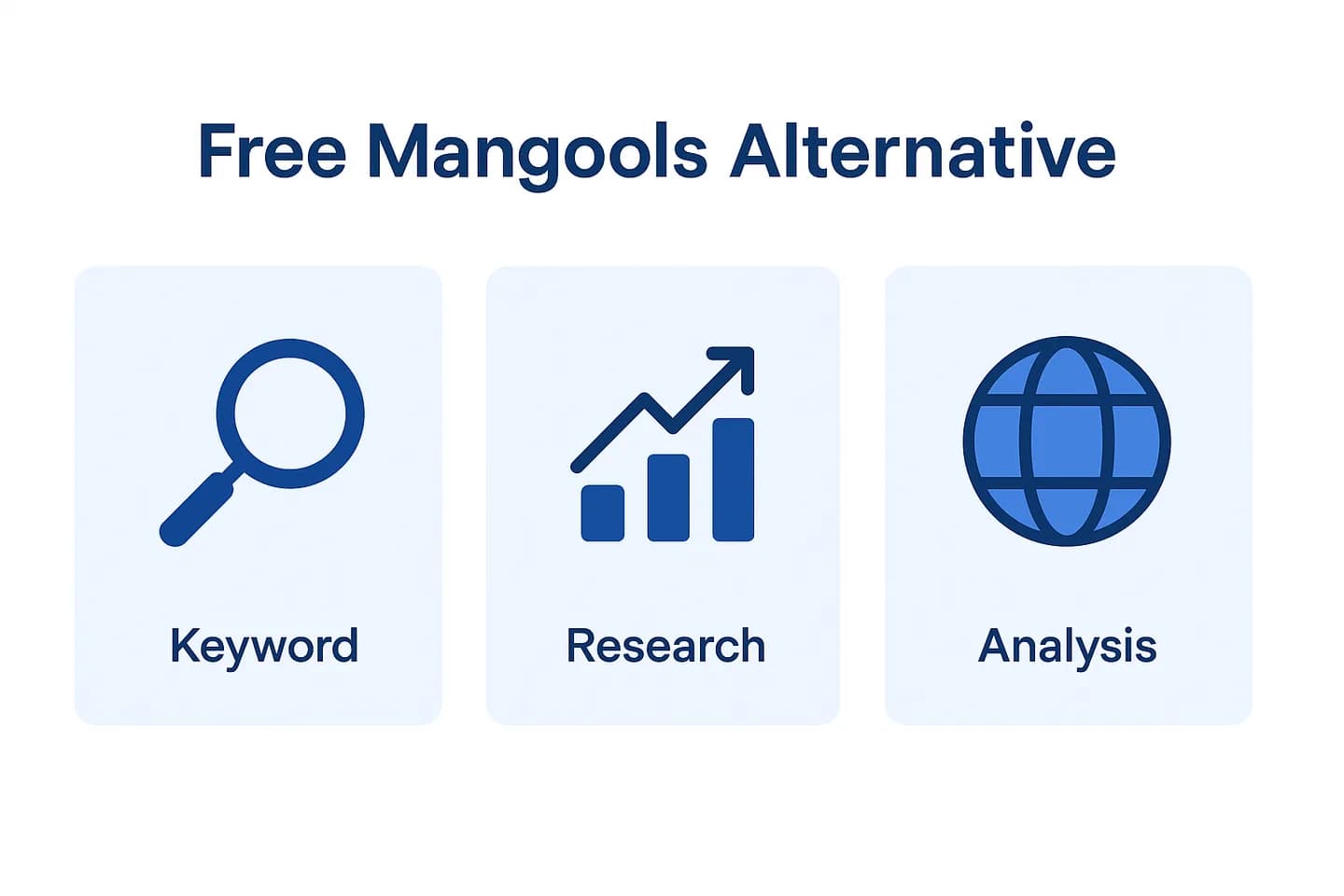 Free Mangools Alternative

Keyword

Research

Analysis