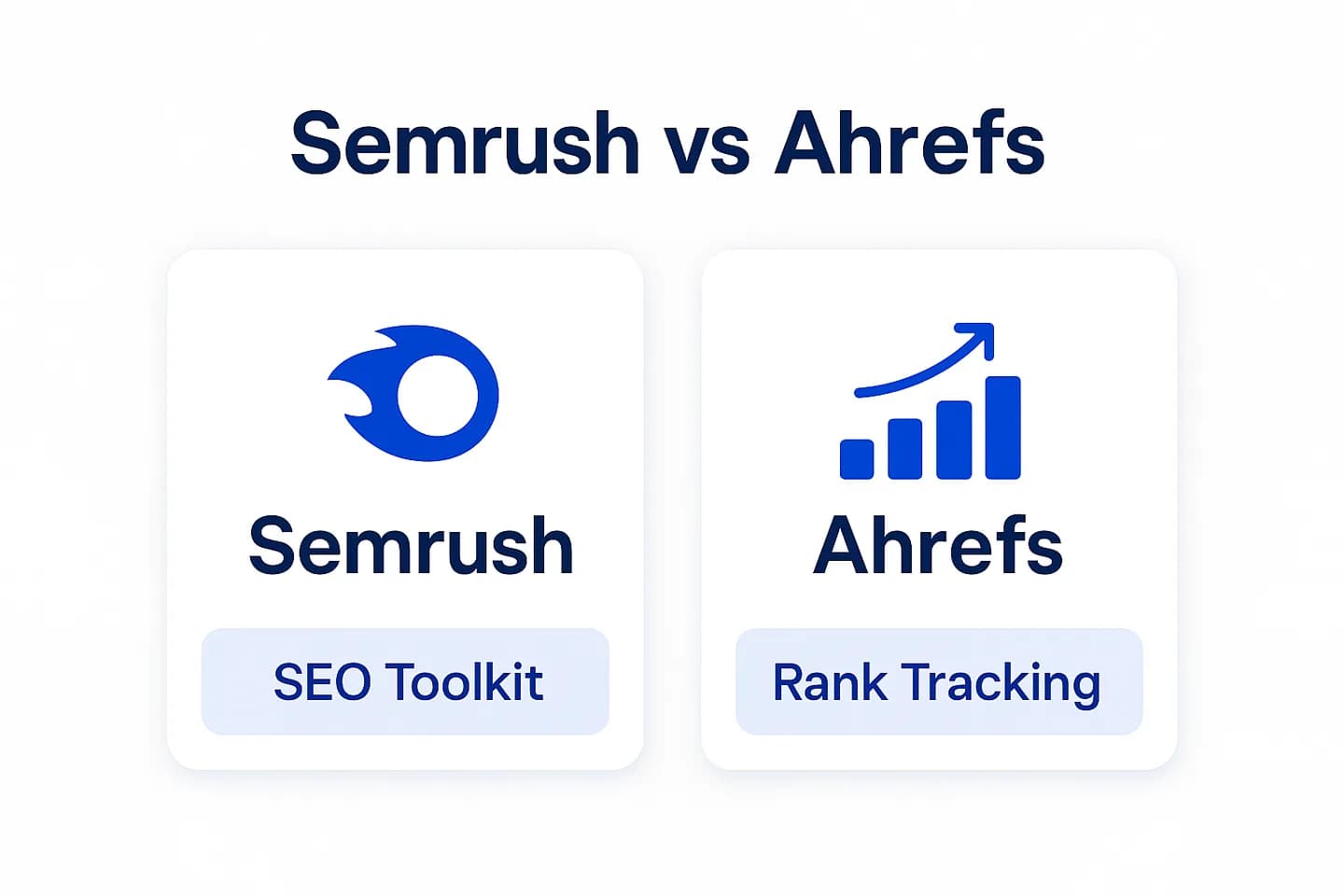 Semrush vs Ahrefs

Semrush

SEO Toolkit

Ahrefs

Rank Tracking